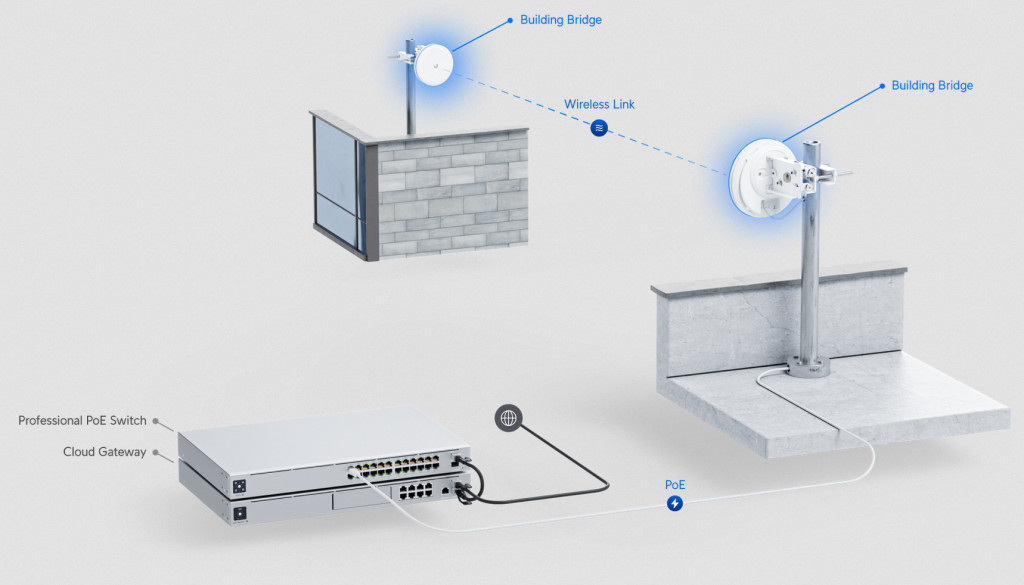 Building Bridge

Wireless Link

Building Bridge

Professional PoE Switch

Cloud Gateway

PoE