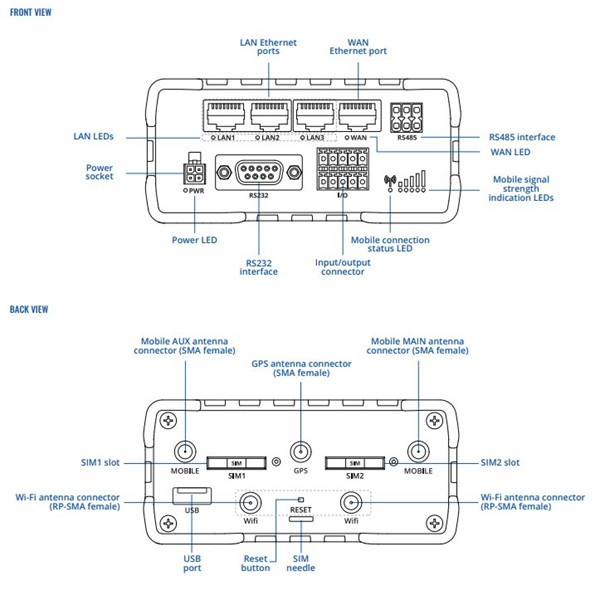 FRONT VIEW

LAN Ethernet ports

WAN Ethernet port

LAN LEDs

LAN1 LAN2 LAN3 WAN

RS485

RS485 interface

WAN LED

Power socket

PWR

RS232

I/O

Mobile signal strength indication LEDs

Power LED

RS232 interface

Input/output connector

Mobile connection status LED

BACK VIEW

Mobile AUX antenna connector (SMA female)

GPS antenna connector (SMA female)

Mobile MAIN antenna connector (SMA female)

SIM1 slot

MOBILE

SIM

SIM1

GPS

SIM

SIM2

MOBILE

SIM2 slot

Wi-Fi antenna connector (RP-SMA female)

USB

Wifi

RESET

Wifi

Wi-Fi antenna connector (RP-SMA female)

USB port

Reset button

SIM needle