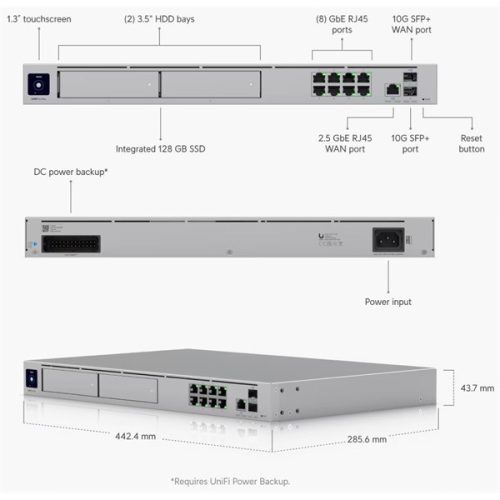 1.3" touchscreen

(2) 3.5" HDD bays

(8) GbE RJ45 ports

10G SFP+ WAN port

Integrated 128 GB SSD

2.5 GbE RJ45 WAN port

10G SFP+ port

Reset button

DC power backup*

Power input

43.7 mm

442.4 mm

285.6 mm

*Requires UniFi Power Backup.