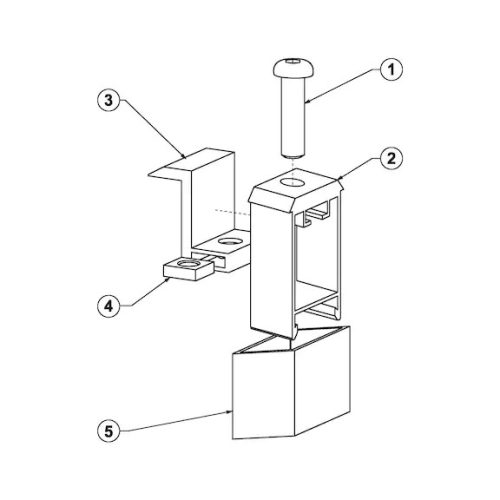 1
3
2
4
5